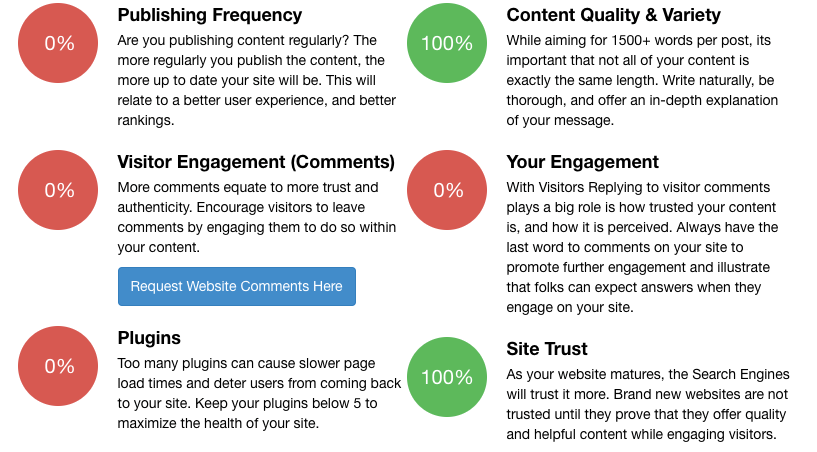 0%

Publishing Frequency

Are you publishing content regularly? The more regularly you publish the content, the more up to date your site will be. This will relate to a better user experience, and better rankings.

0%

Visitor Engagement (Comments)

More comments equate to more trust and authenticity. Encourage visitors to leave comments by engaging them to do so within your content.

Request Website Comments Here

0%

Plugins

Too many plugins can cause slower page load times and deter users from coming back to your site. Keep your plugins below 5 to maximize the health of your site.

100%

Content Quality & Variety

While aiming for 1500+ words per post, its important that not all of your content is exactly the same length. Write naturally, be thorough, and offer an in-depth explanation of your message.

0%

Your Engagement

With Visitors Replying to visitor comments plays a big role is how trusted your content is, and how it is perceived. Always have the last word to comments on your site to promote further engagement and illustrate that folks can expect answers when they engage on your site.

100%

Site Trust

As your website matures, the Search Engines will trust it more. Brand new websites are not trusted until they prove that they offer quality and helpful content while engaging visitors.